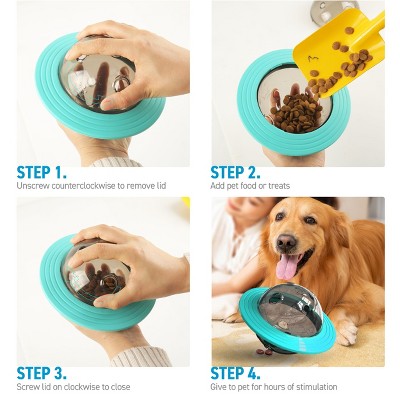 STEP 1.
Unscrew counterclockwise to remove lid

STEP 2.
Add pet food or treats

STEP 3.
Screw lid on clockwise to close

STEP 4.
Give to pet for hours of stimulation