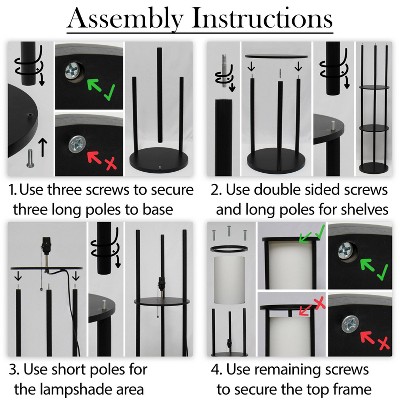 Assembly Instructions

1. Use three screws to secure three long poles to base

2. Use double sided screws and long poles for shelves

3. Use short poles for the lampshade area

4. Use remaining screws to secure the top frame