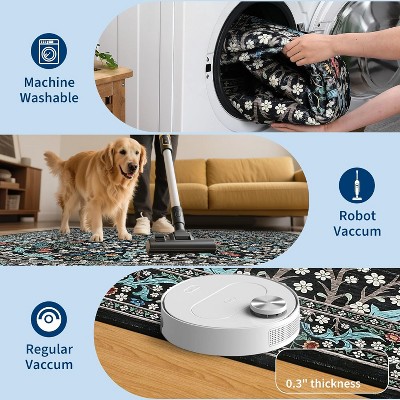 Machine Washable

Robot Vaccum

Regular Vaccum

0.3" thickness