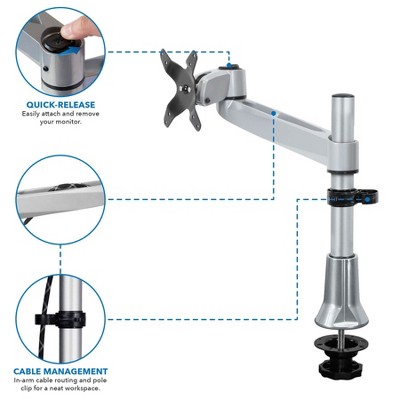 QUICK-RELEASE
Easily attach and remove your monitor.

CABLE MANAGEMENT
In-arm cable routing and pole clip for a neat workspace.