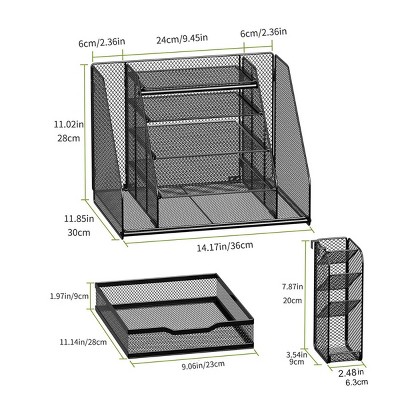 6cm/2.36in
24cm/9.45in
6cm/2.36in

11.02in
28cm

11.85in
30cm

14.17in/36cm

1.97in/9cm

11.14in/28cm

9.06in/23cm

7.87in
20cm

3.54in
9cm

2.48in
6.3cm