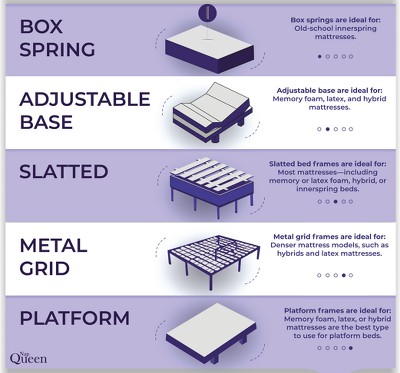 BOX SPRING

Box springs are ideal for: Old-school innerspring mattresses.

ADJUSTABLE BASE

Adjustable base are ideal for: Memory foam, latex, and hybrid mattresses.

SLATTED

Slatted bed frames are ideal for: Most mattresses—including memory or latex foam, hybrid, or innerspring beds.

METAL GRID

Metal grid frames are ideal for: Denser mattress models, such as hybrids and latex mattresses.

PLATFORM

Platform frames are ideal for: Memory foam, latex, or hybrid mattresses are the best type to use for platform beds.

Nap Queen