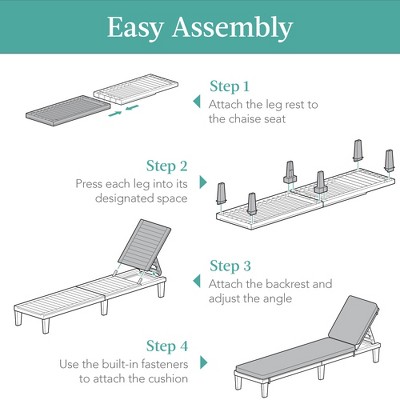 Easy Assembly

Step 1
Attach the leg rest to the chaise seat

Step 2
Press each leg into its designated space

Step 3
Attach the backrest and adjust the angle

Step 4
Use the built-in fasteners to attach the cushion