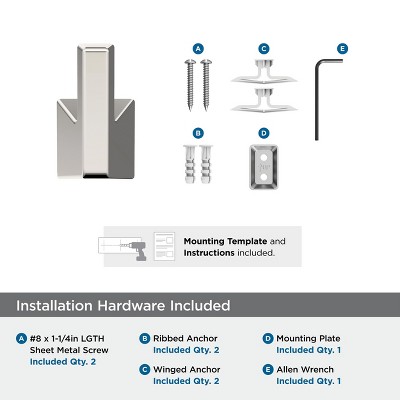 A

C

E

B

D

Mounting Template and Instructions included.

Installation Hardware Included

A #8 x 1-1/4in LGTH Sheet Metal Screw
Included Qty. 2

B Ribbed Anchor
Included Qty. 2

C Winged Anchor
Included Qty. 2

D Mounting Plate
Included Qty. 1

E Allen Wrench
Included Qty. 1