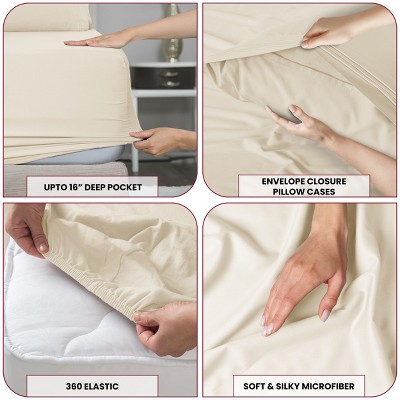 UPTO 16" DEEP POCKET

ENVELOPE CLOSURE
PILLOW CASES

360 ELASTIC

SOFT & SILKY MICROFIBER