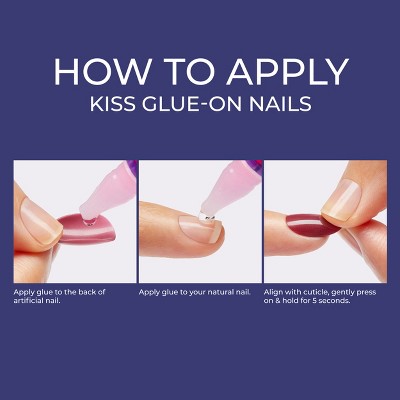 HOW TO APPLY
KISS GLUE-ON NAILS

Apply glue to the back of artificial nail.

Apply glue to your natural nail.

Align with cuticle, gently press on & hold for 5 seconds.