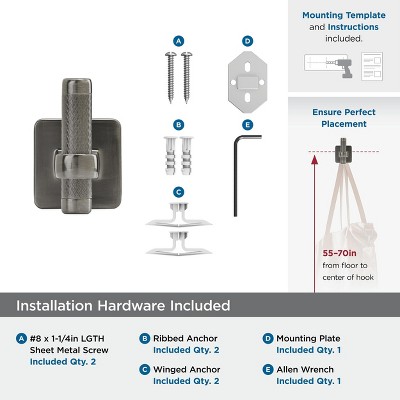 A

D

B

E

C

Mounting Template and Instructions included.

Ensure Perfect Placement

55-70in from floor to center of hook

Installation Hardware Included

A #8 x 1-1/4in LGTH Sheet Metal Screw Included Qty. 2

B Ribbed Anchor Included Qty. 2

C Winged Anchor Included Qty. 2

D Mounting Plate Included Qty. 1

E Allen Wrench Included Qty. 1