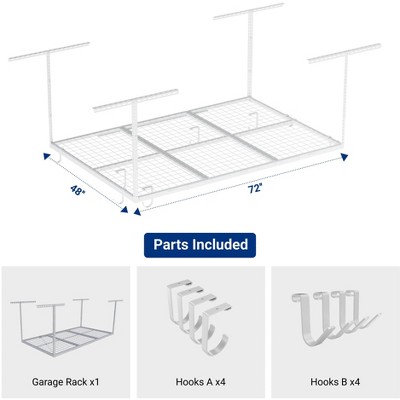 48"

72"

Parts Included

Garage Rack x1

Hooks A x4

Hooks B x4