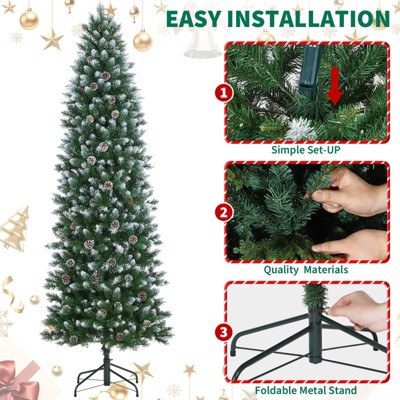 EASY INSTALLATION

1

Simple Set-UP

2

Quality Materials

3

Foldable Metal Stand