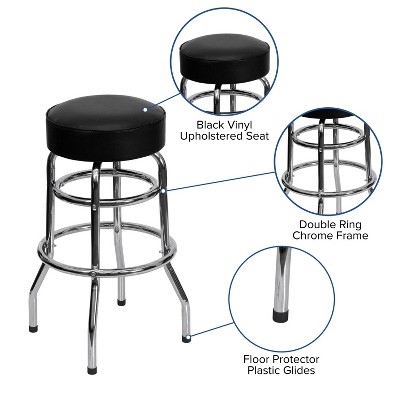 Black Vinyl Upholstered Seat

Double Ring Chrome Frame

Floor Protector Plastic Glides