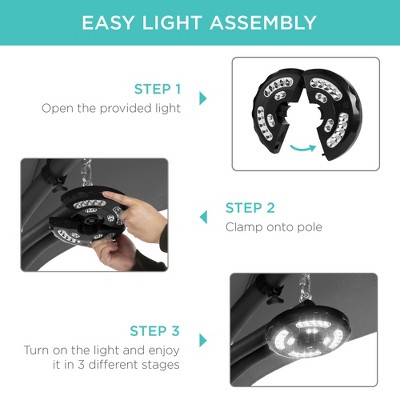 EASY LIGHT ASSEMBLY

STEP 1
Open the provided light

STEP 2
Clamp onto pole

STEP 3
Turn on the light and enjoy it in 3 different stages