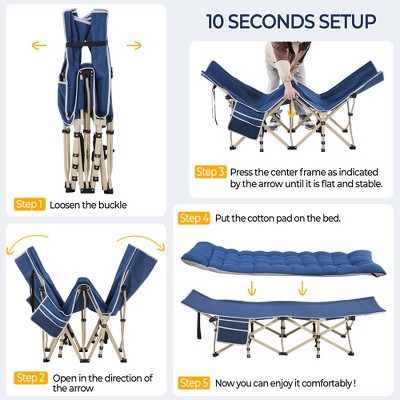 10 SECONDS SETUP

Step 1 Loosen the buckle

Step 2 Open in the direction of the arrow

Step 3 Press the center frame as indicated by the arrow until it is flat and stable.

Step 4 Put the cotton pad on the bed.

Step 5 Now you can enjoy it comfortably !