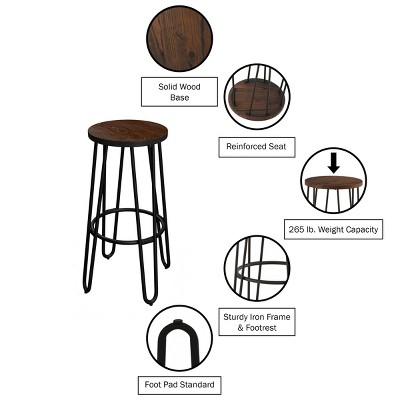 Solid Wood Base

Reinforced Seat

265 lb. Weight Capacity

Sturdy Iron Frame & Footrest

Foot Pad Standard