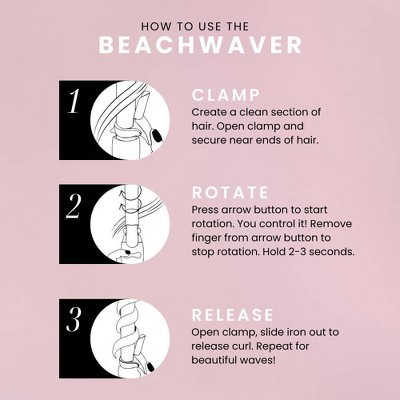 HOW TO USE THE
BEACHWAVER

1

CLAMP
Create a clean section of hair. Open clamp and secure near ends of hair.

2

ROTATE
Press arrow button to start rotation. You control it! Remove finger from arrow button to stop rotation. Hold 2-3 seconds.

3

RELEASE
Open clamp, slide iron out to release curl. Repeat for beautiful waves!