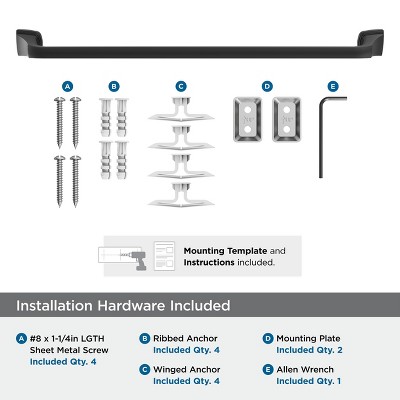 A B C D E

Mounting Template and Instructions included.

Installation Hardware Included

A #8 x 1-1/4in LGTH Sheet Metal Screw
Included Qty. 4

B Ribbed Anchor
Included Qty. 4

C Winged Anchor
Included Qty. 4

D Mounting Plate
Included Qty. 2

E Allen Wrench
Included Qty. 1