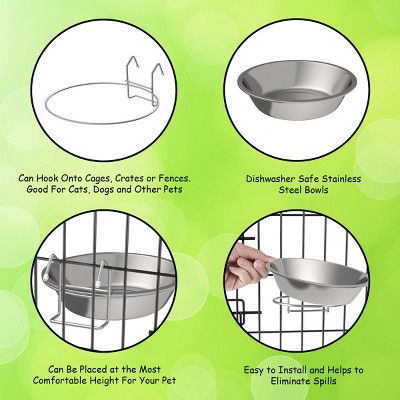 Can Hook Onto Cages, Crates or Fences. Good For Cats, Dogs and Other Pets

Dishwasher Safe Stainless Steel Bowls

Can Be Placed at the Most Comfortable Height For Your Pet

Easy to Install and Helps to Eliminate Spills