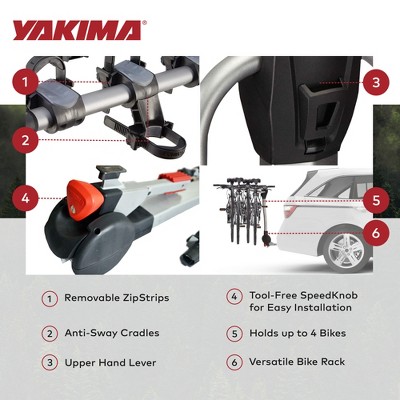 YAKIMA®

1

2

3

4

5

6

1 Removable ZipStrips

2 Anti-Sway Cradles

3 Upper Hand Lever

4 Tool-Free SpeedKnob for Easy Installation

5 Holds up to 4 Bikes

6 Versatile Bike Rack