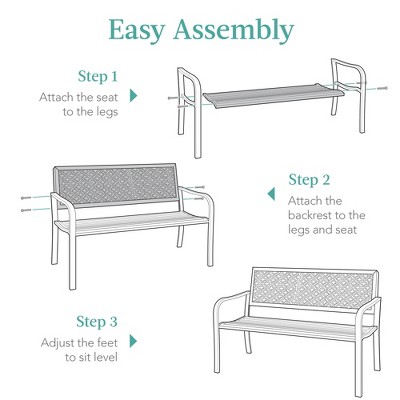 Easy Assembly

Step 1
Attach the seat to the legs

Step 2
Attach the backrest to the legs and seat

Step 3
Adjust the feet to sit level