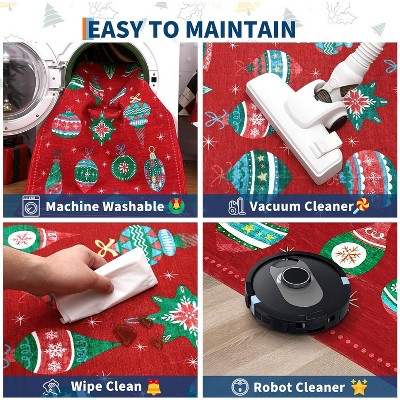 EASY TO MAINTAIN

Machine Washable

Vacuum Cleaner

Wipe Clean

Robot Cleaner