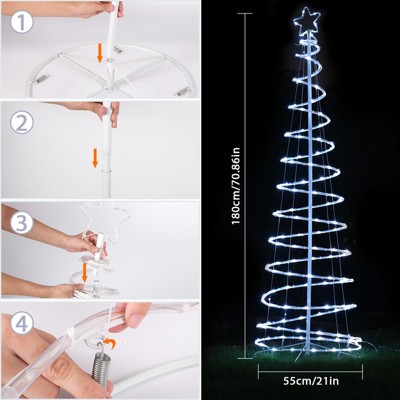 1

2

3

4

180cm/70.86in

55cm/21in