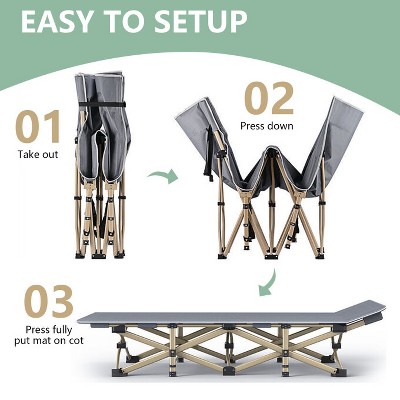 EASY TO SETUP

01
Take out

02
Press down

03
Press fully
put mat on cot