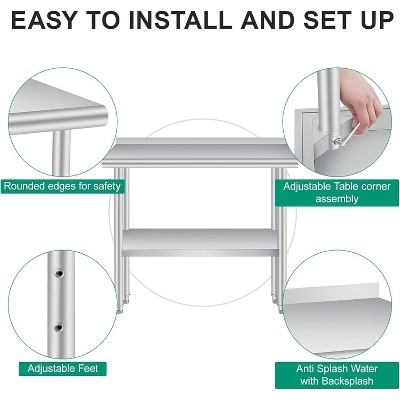 EASY TO INSTALL AND SET UP

Rounded edges for safety

Adjustable Table corner assembly

Adjustable Feet

Anti Splash Water with Backsplash