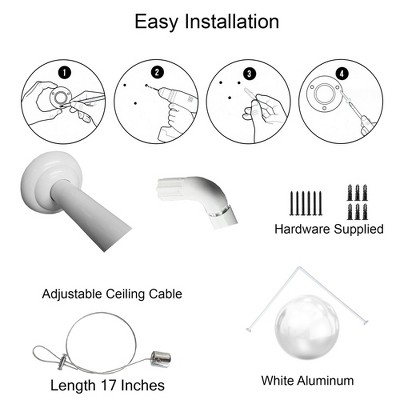 Easy Installation

1

2

3

4

Hardware Supplied

Adjustable Ceiling Cable

Length 17 Inches

White Aluminum