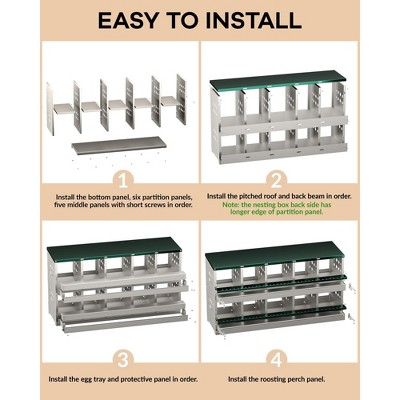 EASY TO INSTALL

1

Install the bottom panel, six partition panels, five middle panels with short screws in order.

2

Install the pitched roof and back beam in order.

Note: the nesting box back side has longer edge of partition panel.

3

Install the egg tray and protective panel in order.

4

Install the roosting perch panel.