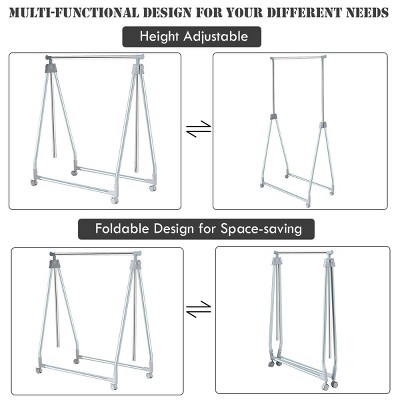 MULTI-FUNCTIONAL DESIGN FOR YOUR DIFFERENT NEEDS

Height Adjustable

Foldable Design for Space-saving