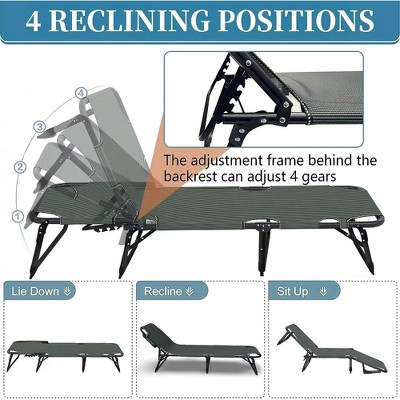 4 RECLINING POSITIONS

4
3
2
1

The adjustment frame behind the backrest can adjust 4 gears

Lie Down

Recline

Sit Up