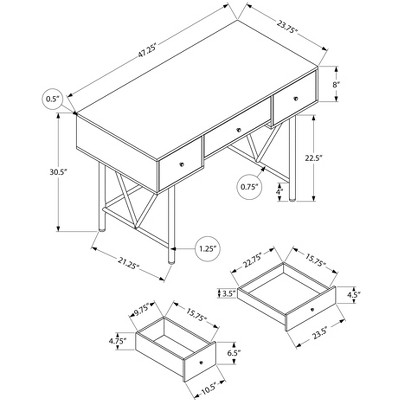 47.25"
23.75"
8"
0.5"
30.5"
22.5"
0.75"
4"
1.25"
21.25"
22.75"
15.75"
3.5"
4.5"
23.5"
9.75"
15.75"
4.75"
6.5"
10.5"