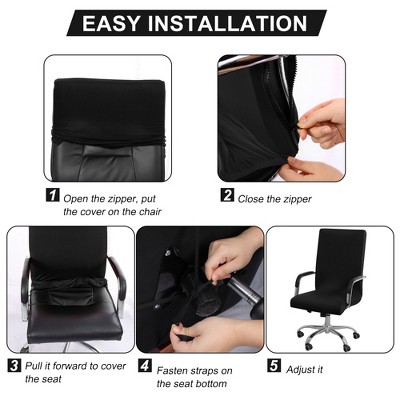 EASY INSTALLATION

1 Open the zipper, put the cover on the chair

2 Close the zipper

3 Pull it forward to cover the seat

4 Fasten straps on the seat bottom

5 Adjust it