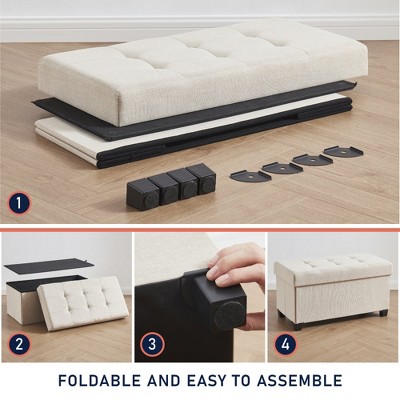 1

2

3

4

FOLDABLE AND EASY TO ASSEMBLE