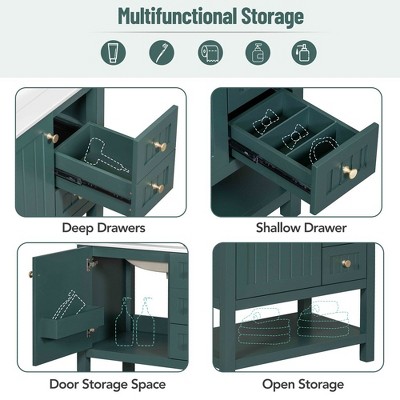 Multifunctional Storage

Deep Drawers

Shallow Drawer

Door Storage Space

Open Storage