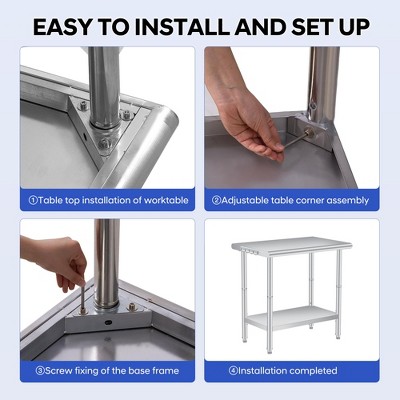 EASY TO INSTALL AND SET UP

①Table top installation of worktable

②Adjustable table corner assembly

③Screw fixing of the base frame

④Installation completed