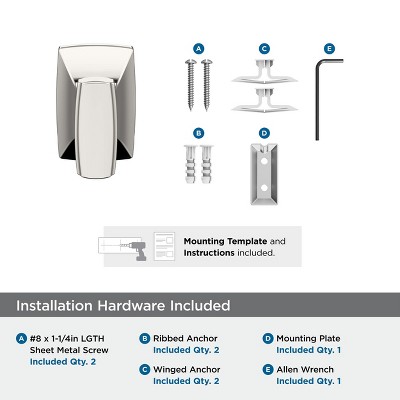 A C E

B D

Mounting Template and Instructions included.

Installation Hardware Included

A #8 x 1-1/4in LGTH Sheet Metal Screw Included Qty. 2

B Ribbed Anchor Included Qty. 2

C Winged Anchor Included Qty. 2

D Mounting Plate Included Qty. 1

E Allen Wrench Included Qty. 1