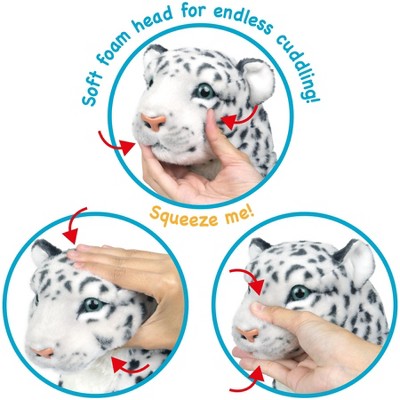 Soft foam head for endless cuddling!

Squeeze me!