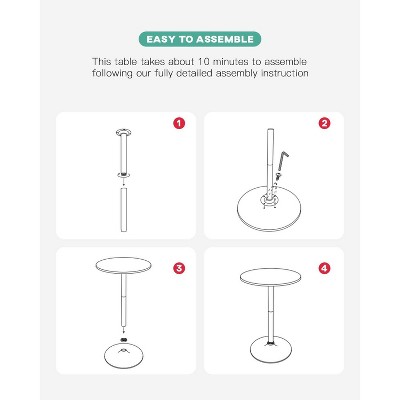 EASY TO ASSEMBLE

This table takes about 10 minutes to assemble following our fully detailed assembly instruction

1

2

3

4