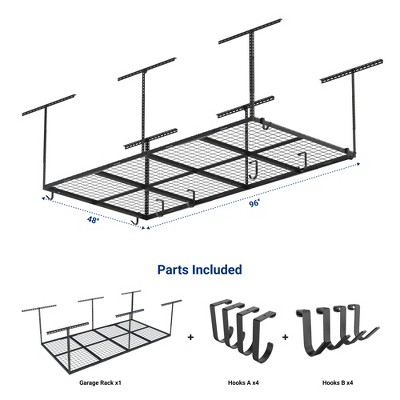 48"

96"

Parts Included

+

+

Garage Rack x1

Hooks A x4

Hooks B x4