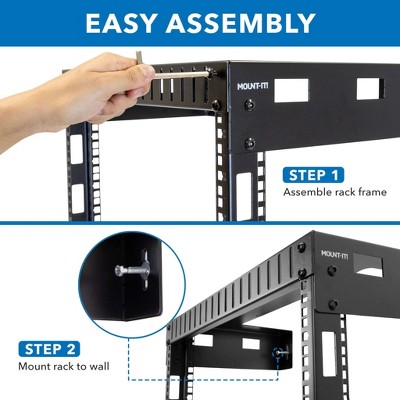 EASY ASSEMBLY

MOUNT-IT!

STEP 1
Assemble rack frame

MOUNT-IT!

STEP 2
Mount rack to wall