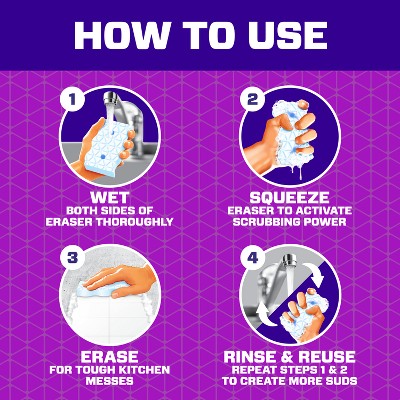 HOW TO USE

1

WET
BOTH SIDES OF ERASER THOROUGHLY

2

SQUEEZE
ERASER TO ACTIVATE SCRUBBING POWER

3

ERASE
FOR TOUGH KITCHEN MESSES

4

RINSE & REUSE
REPEAT STEPS 1 & 2 TO CREATE MORE SUDS