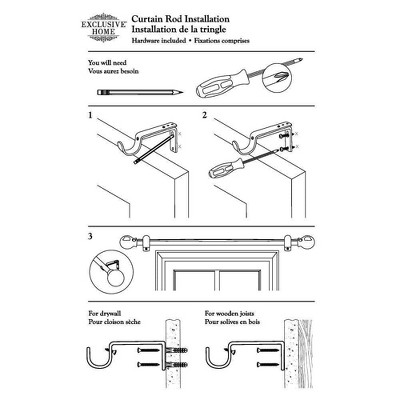 EXCLUSIVE HOME

Curtain Rod Installation
Installation de la tringle
Hardware included • Fixations comprises

You will need
Vous aurez besoin

1

2

3

For drywall
Pour cloison sèche

For wooden joists
Pour solives en bois