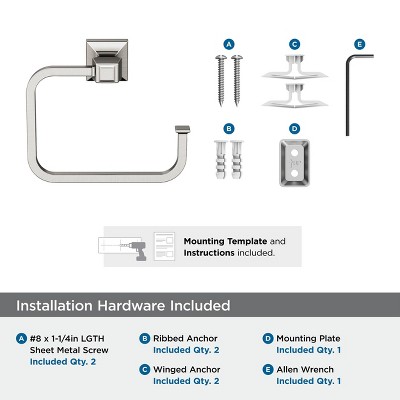 A

C

E

B

D

Mounting Template and Instructions included.

Installation Hardware Included

A #8 x 1-1/4in LGTH Sheet Metal Screw
Included Qty. 2

B Ribbed Anchor
Included Qty. 2

C Winged Anchor
Included Qty. 2

D Mounting Plate
Included Qty. 1

E Allen Wrench
Included Qty. 1