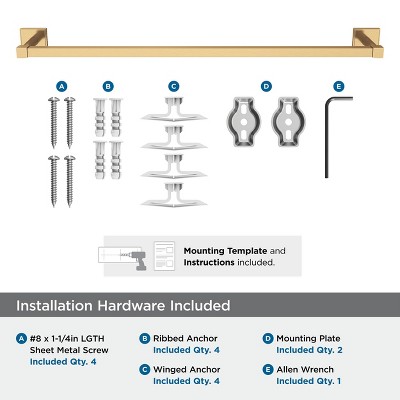 A B C D E

Mounting Template and Instructions included.

Installation Hardware Included

A #8 x 1-1/4in LGTH Sheet Metal Screw Included Qty. 4

B Ribbed Anchor Included Qty. 4

C Winged Anchor Included Qty. 4

D Mounting Plate Included Qty. 2

E Allen Wrench Included Qty. 1