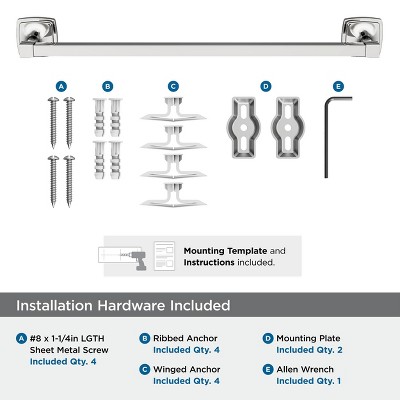 A B C D E

Mounting Template and Instructions included.

Installation Hardware Included

A #8 x 1-1/4in LGTH Sheet Metal Screw
Included Qty. 4

B Ribbed Anchor
Included Qty. 4

C Winged Anchor
Included Qty. 4

D Mounting Plate
Included Qty. 2

E Allen Wrench
Included Qty. 1