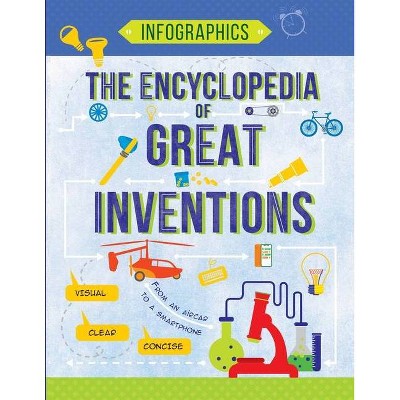 INFOGRAPHICS

THE ENCYCLOPEDIA OF GREAT INVENTIONS

FROM AN AIRCAR TO A SMARTPHONE

VISUAL

CLEAR

CONCISE