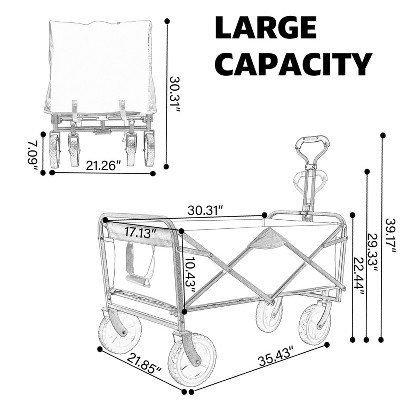 LARGE CAPACITY

30.31"

7.09"

21.26"

30.31"

17.13"

10.43"

22.44"

29.33"

39.17"

21.85"

35.43"