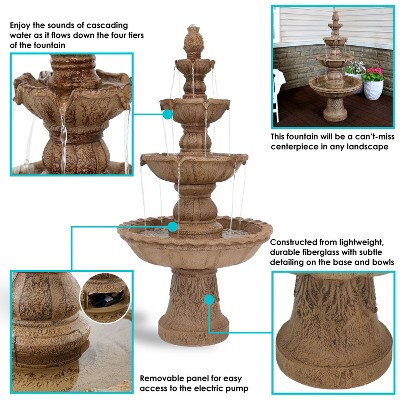 Enjoy the sounds of cascading water as it flows down the four tiers of the fountain

This fountain will be a can't-miss centerpiece in any landscape

Constructed from lightweight, durable fiberglass with subtle detailing on the base and bowls

Removable panel for easy access to the electric pump