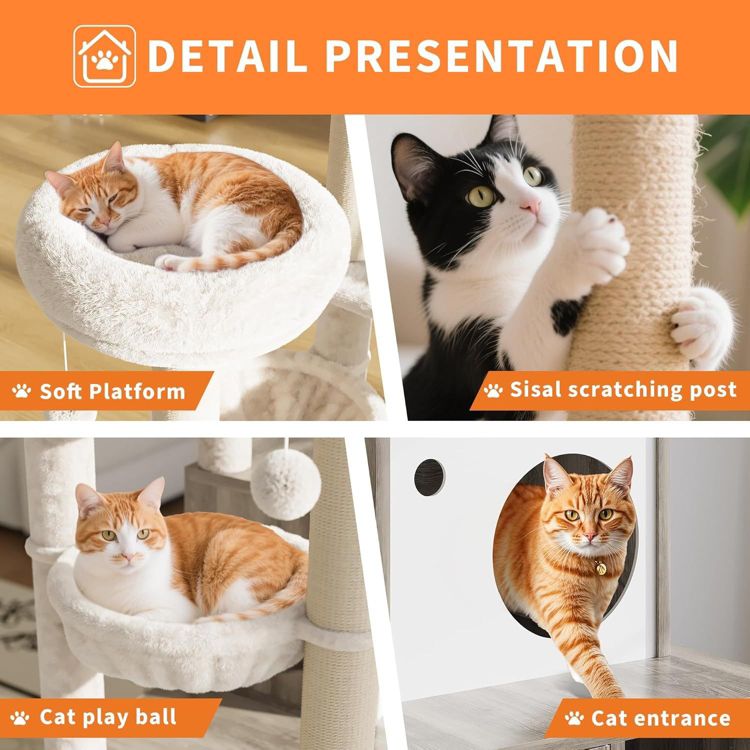 DETAIL PRESENTATION

Soft Platform

Sisal scratching post

Cat play ball

Cat entrance