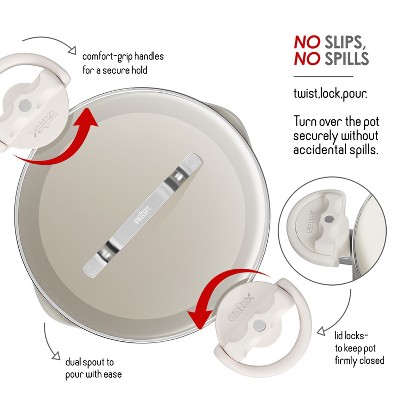 comfort-grip handles for a secure hold

NO SLIPS,
NO SPILLS

twist,lock,pour.

Turn over the pot securely without accidental spills.

eatex

eatex

eatex

eatex

lid locks- to keep pot firmly closed

dual spout to pour with ease